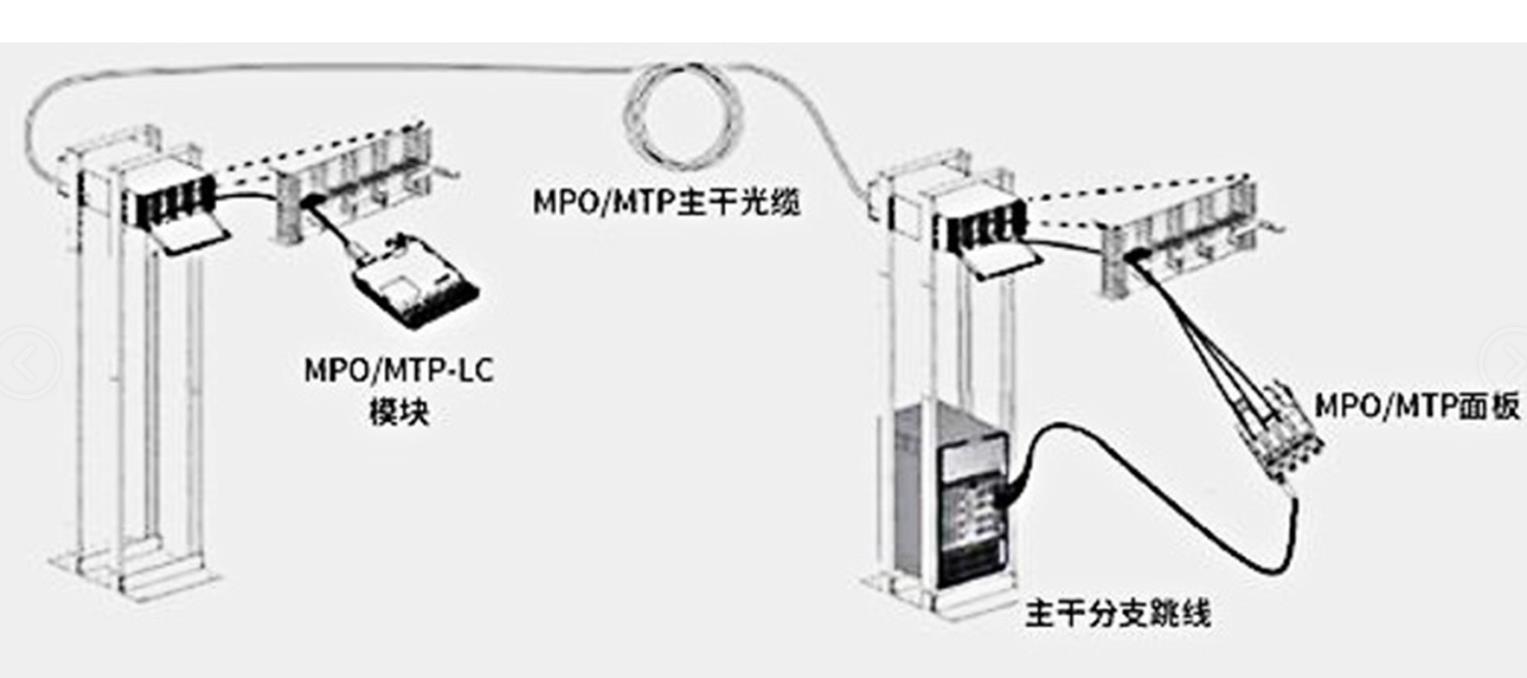 MPO/MTP主干光缆

MPO/MTP-LC
模块

MPO/MTP面板

主干分支跳线