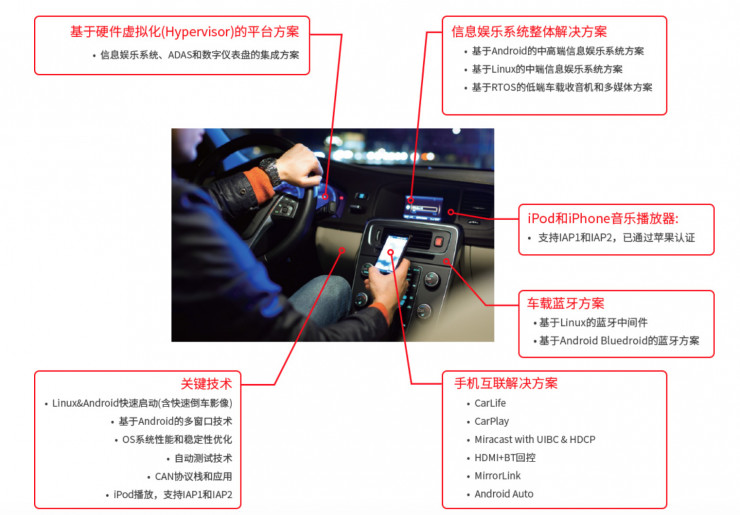 基于硬件虚拟化(Hypervisor)的平台方案

• 信息娱乐系统、ADAS和数字仪表盘的集成方案

信息娱乐系统整体解决方案

• 基于Android的中高端信息娱乐系统方案
• 基于Linux的中端信息娱乐系统方案
• 基于RTOS的低端车载收音机和多媒体方案

iPod和iPhone音乐播放器:

• 支持IAP1和IAP2，已通过苹果认证

车载蓝牙方案

• 基于Linux的蓝牙中间件
• 基于Android Bluedroid的蓝牙方案

关键技术

• Linux&Android快速启动(含快速倒车影像)
• 基于Android的多窗口技术
• OS系统性能和稳定性优化
• 自动测试技术
• CAN协议栈和应用
• iPod播放，支持IAP1和IAP2

手机互联解决方案

• CarLife
• CarPlay
• Miracast with UIBC & HDCP
• HDMI+BT回控
• MirrorLink
• Android Auto