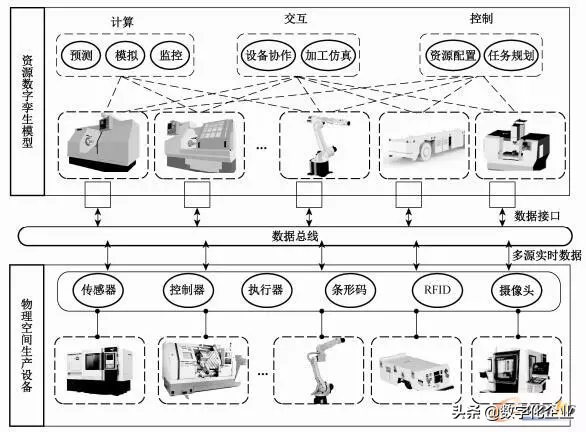 资源数字孪生模型

计算

预测
模拟
监控

交互

设备协作
加工仿真

控制

资源配置
任务规划

...

数据接口

数据总线

多源实时数据

物理空间生产设备

传感器
控制器
执行器
条形码
RFID
摄像头

...

头条 @数字化企业