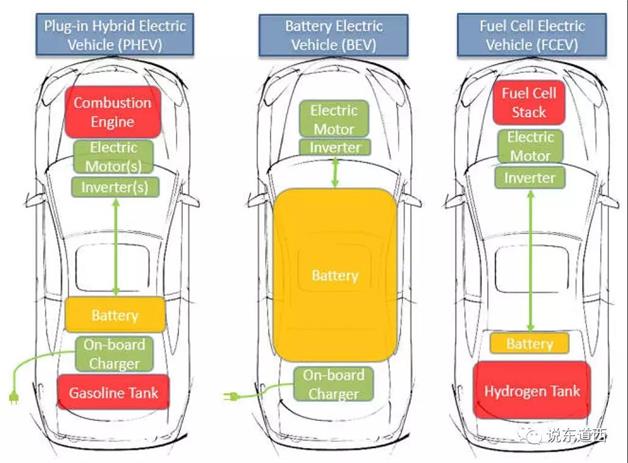 Plug-in Hybrid Electric Vehicle (PHEV)

Combustion Engine

Electric Motor(s)

Inverter(s)

Battery

On-board Charger

Gasoline Tank

Battery Electric Vehicle (BEV)

Electric Motor

Inverter

Battery

On-board Charger

Fuel Cell Electric Vehicle (FCEV)

Fuel Cell Stack

Electric Motor

Inverter

Battery

Hydrogen Tank

说东道西