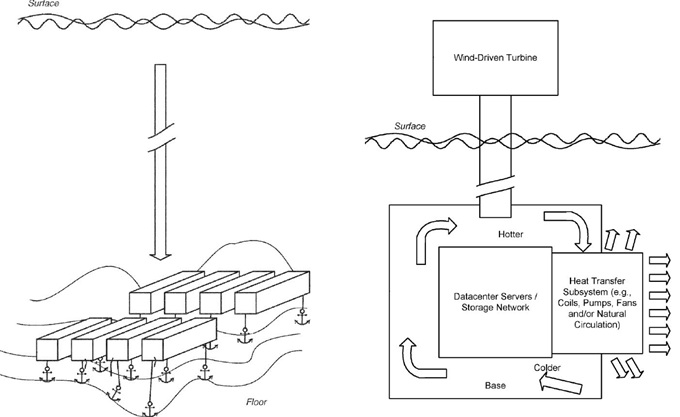 Surface

Floor

Wind-Driven Turbine

Surface

Hotter

Datacenter Servers / Storage Network

Heat Transfer Subsystem (e.g., Coils, Pumps, Fans and/or Natural Circulation)

Colder

Base